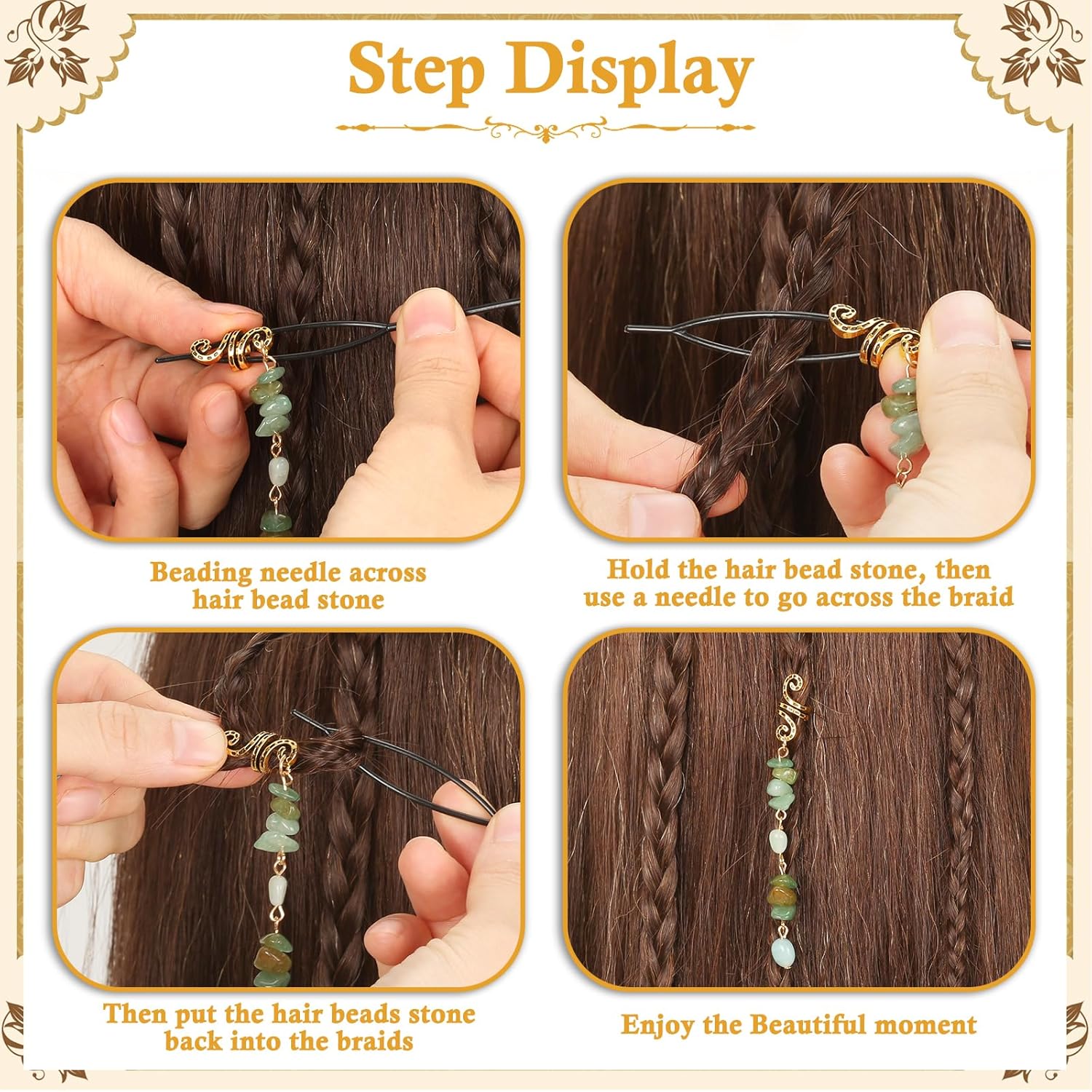 Step Display

Beading needle across hair bead stone

Hold the hair bead stone, then use a needle to go across the braid

Then put the hair beads stone back into the braids

Enjoy the Beautiful moment