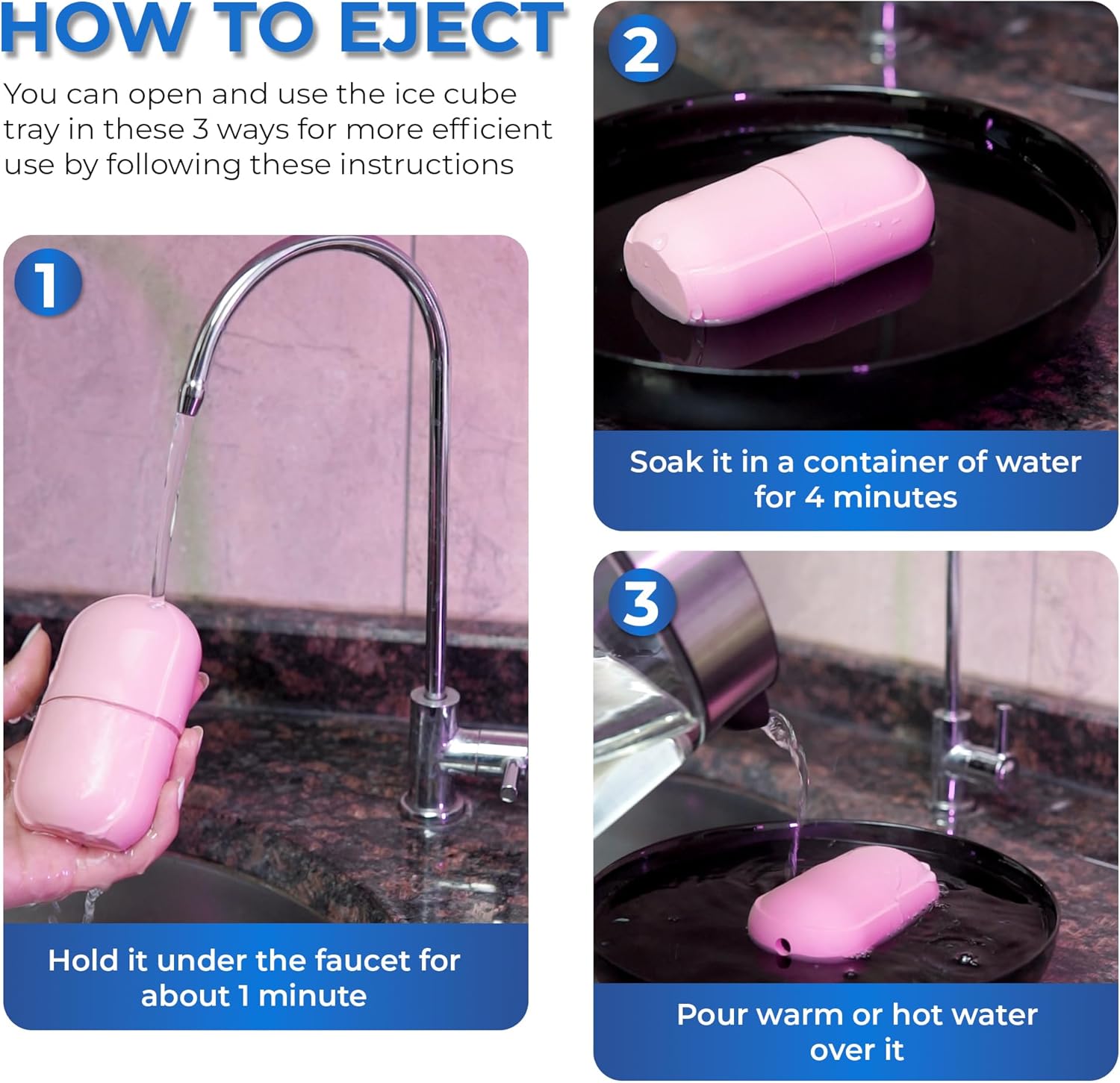 HOW TO EJECT

You can open and use the ice cube tray in these 3 ways for more efficient use by following these instructions

1

Hold it under the faucet for about 1 minute

2

Soak it in a container of water for 4 minutes

3

Pour warm or hot water over it