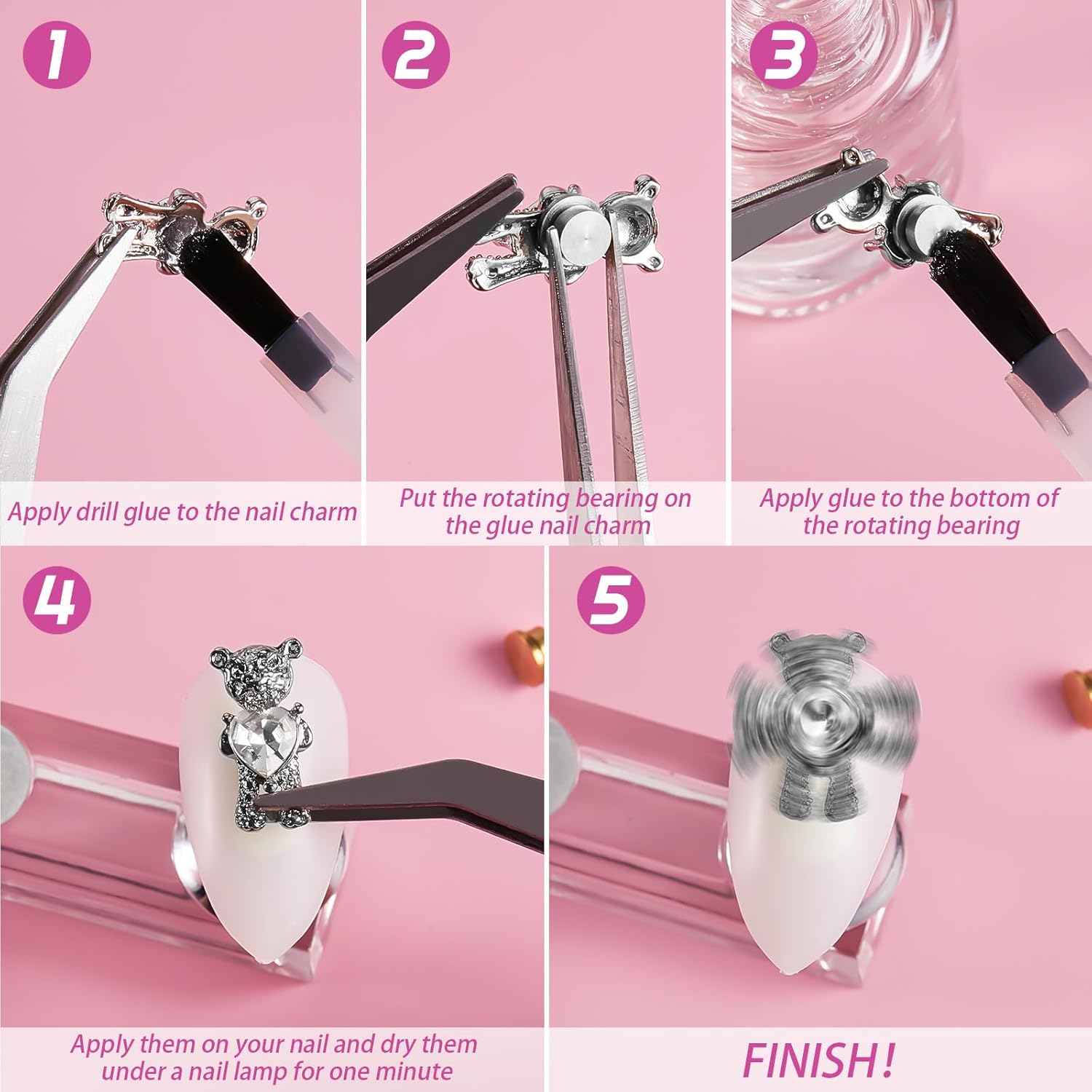 1

Apply drill glue to the nail charm

2

Put the rotating bearing on the glue nail charm

3

Apply glue to the bottom of the rotating bearing

4

Apply them on your nail and dry them under a nail lamp for one minute

5

FINISH!