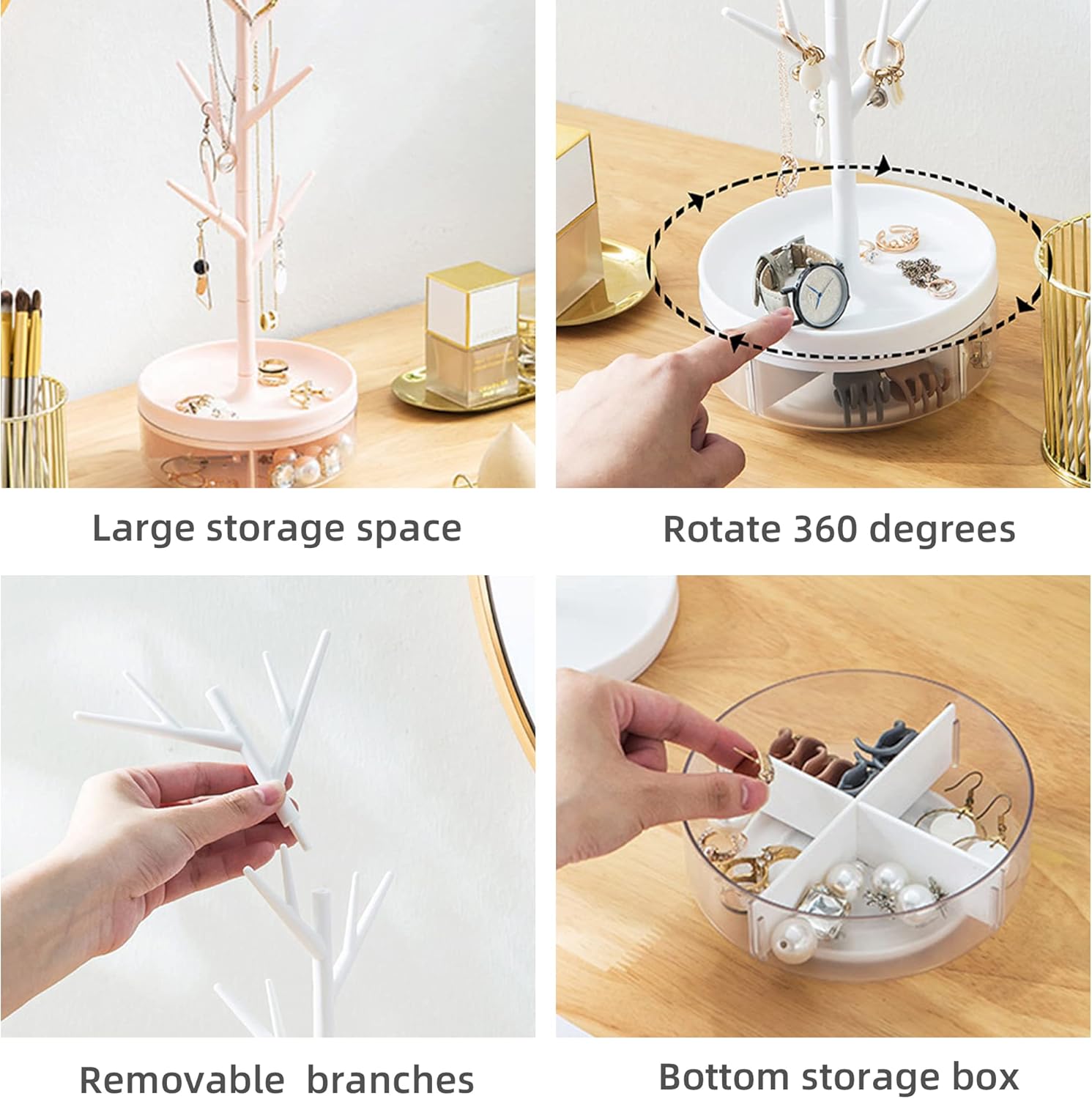 Large storage space

Rotate 360 degrees

Removable  branches

Bottom storage box