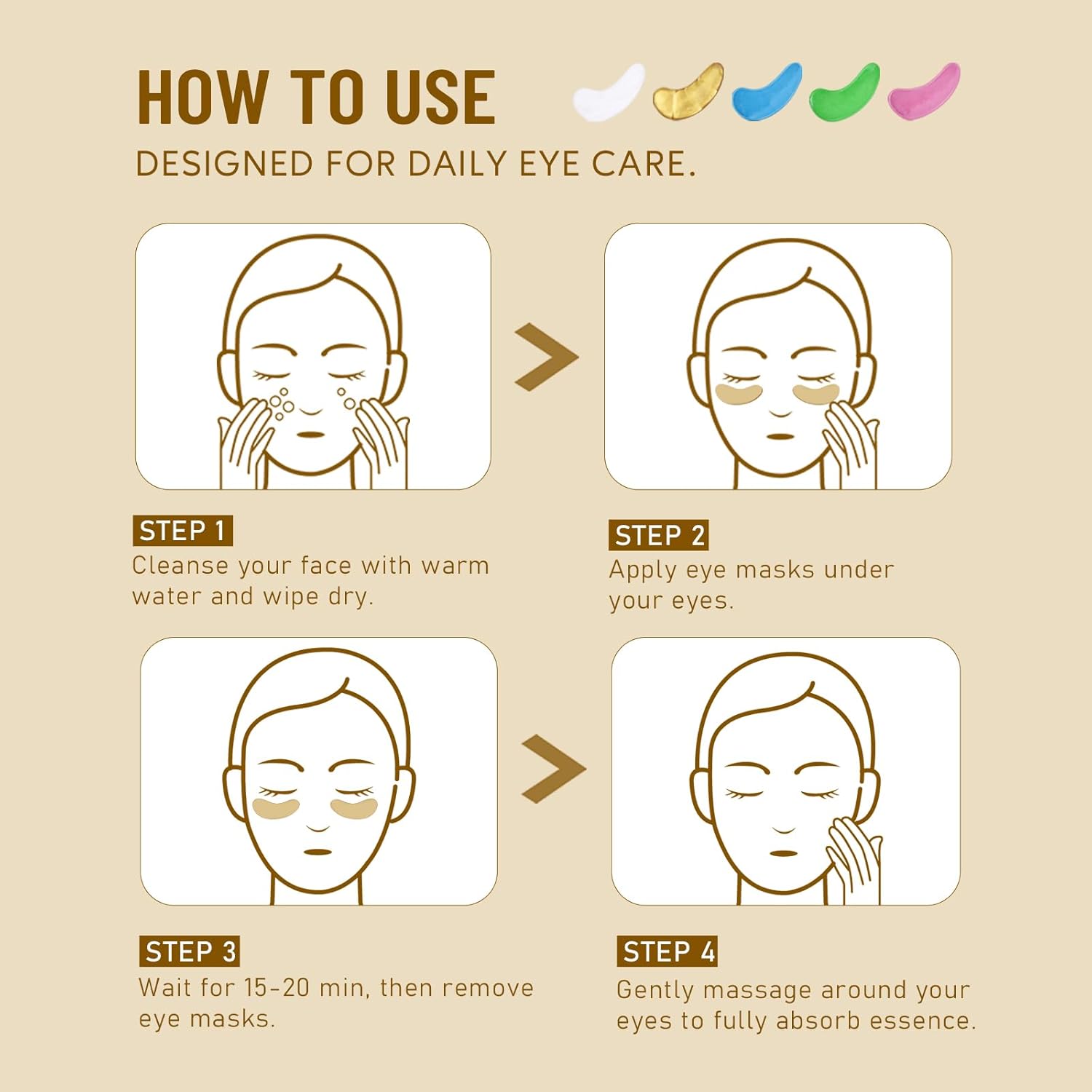 HOW TO USE

DESIGNED FOR DAILY EYE CARE.

STEP 1
Cleanse your face with warm water and wipe dry.

STEP 2
Apply eye masks under your eyes.

STEP 3
Wait for 15-20 min, then remove eye masks.

STEP 4
Gently massage around your eyes to fully absorb essence.