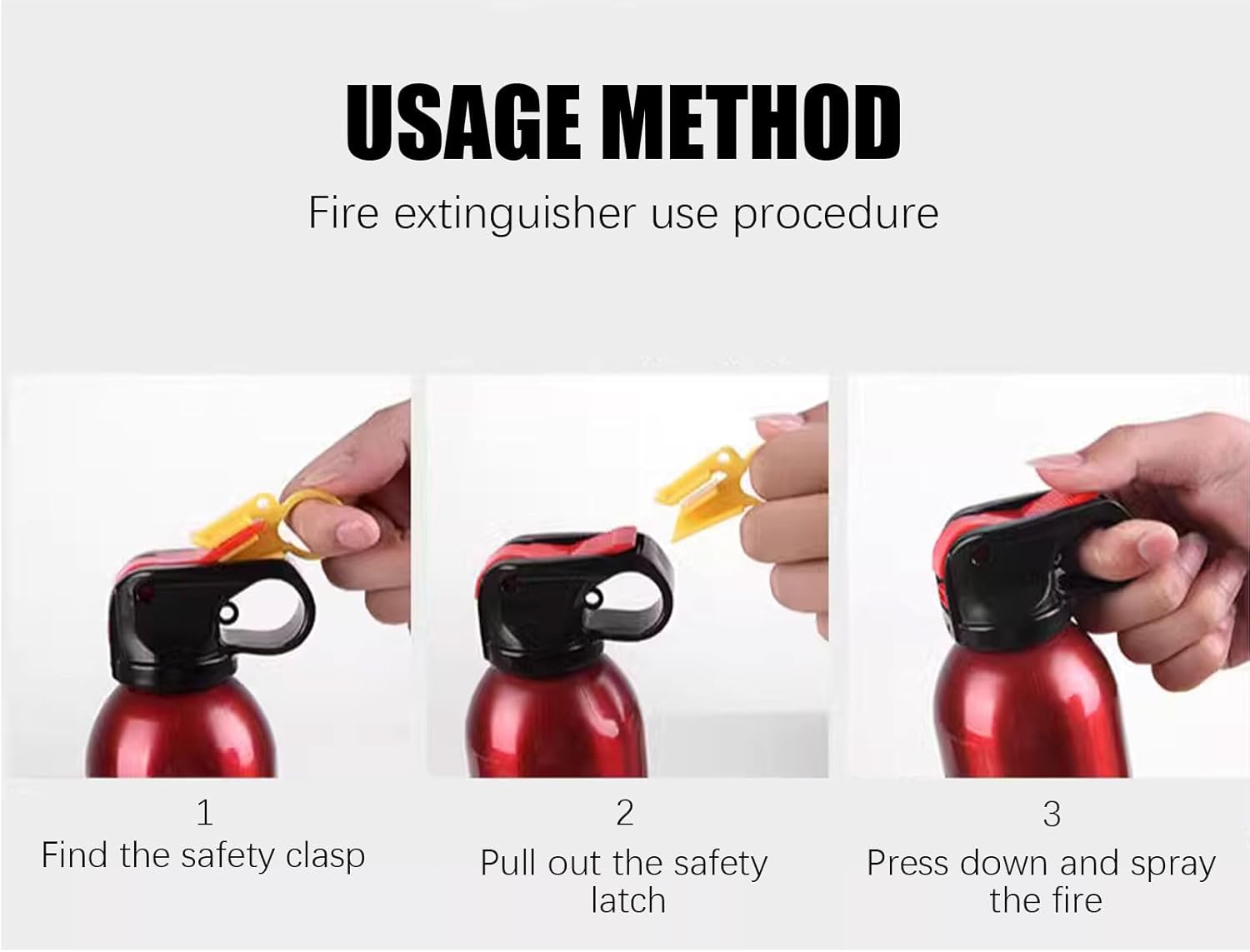 USAGE METHOD

Fire extinguisher use procedure

1
Find the safety clasp

2
Pull out the safety latch

3
Press down and spray the fire