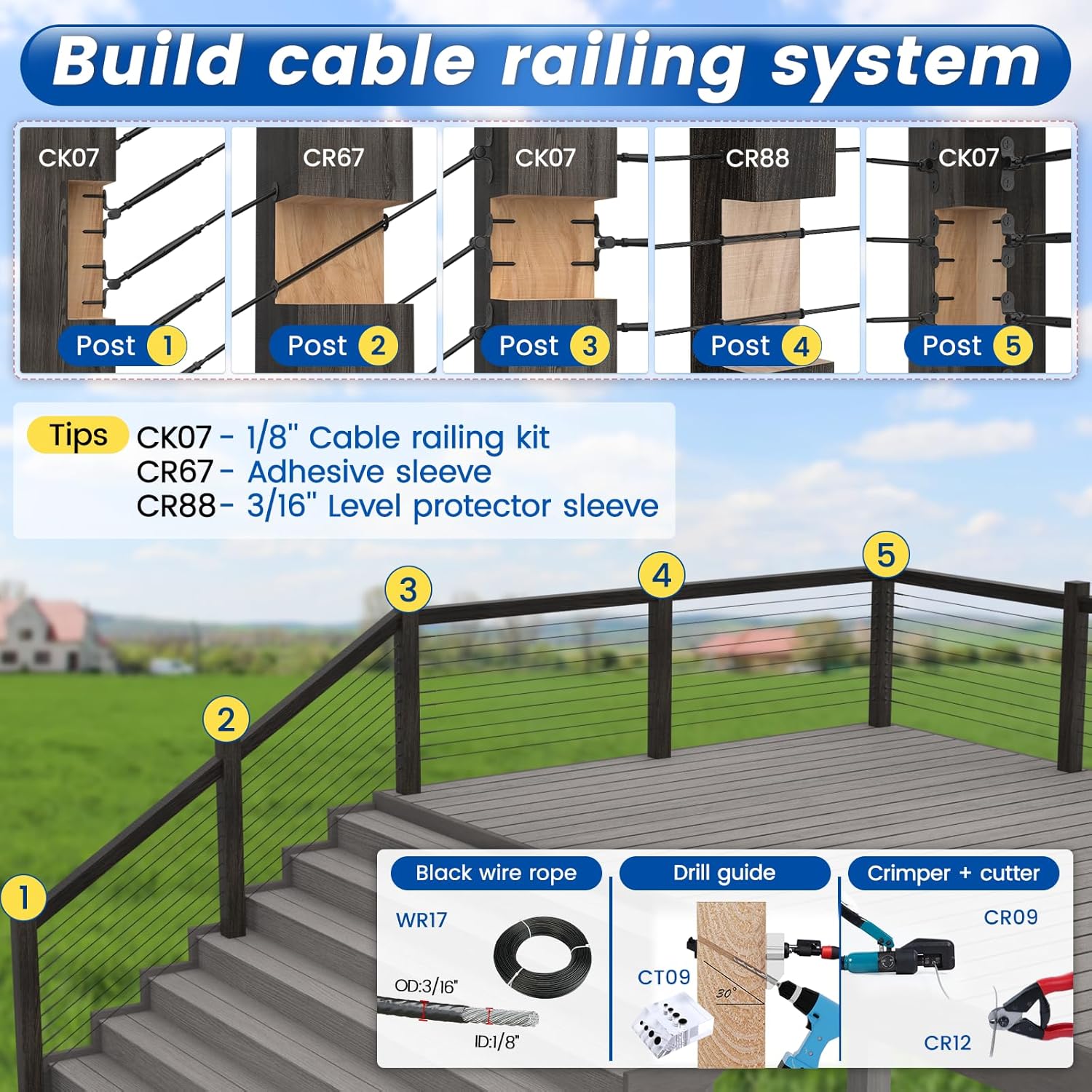 Build cable railing system

CK07
Post 1

CR67
Post 2

CK07
Post 3

CR88
Post 4

CK07
Post 5

Tips CK07 - 1/8" Cable railing kit
CR67 - Adhesive sleeve
CR88 - 3/16" Level protector sleeve

3
4
5
2
1

Black wire rope
WR17
OD:3/16"
ID:1/8"

Drill guide
CT09
30°

Crimper + cutter
CR09
CR12