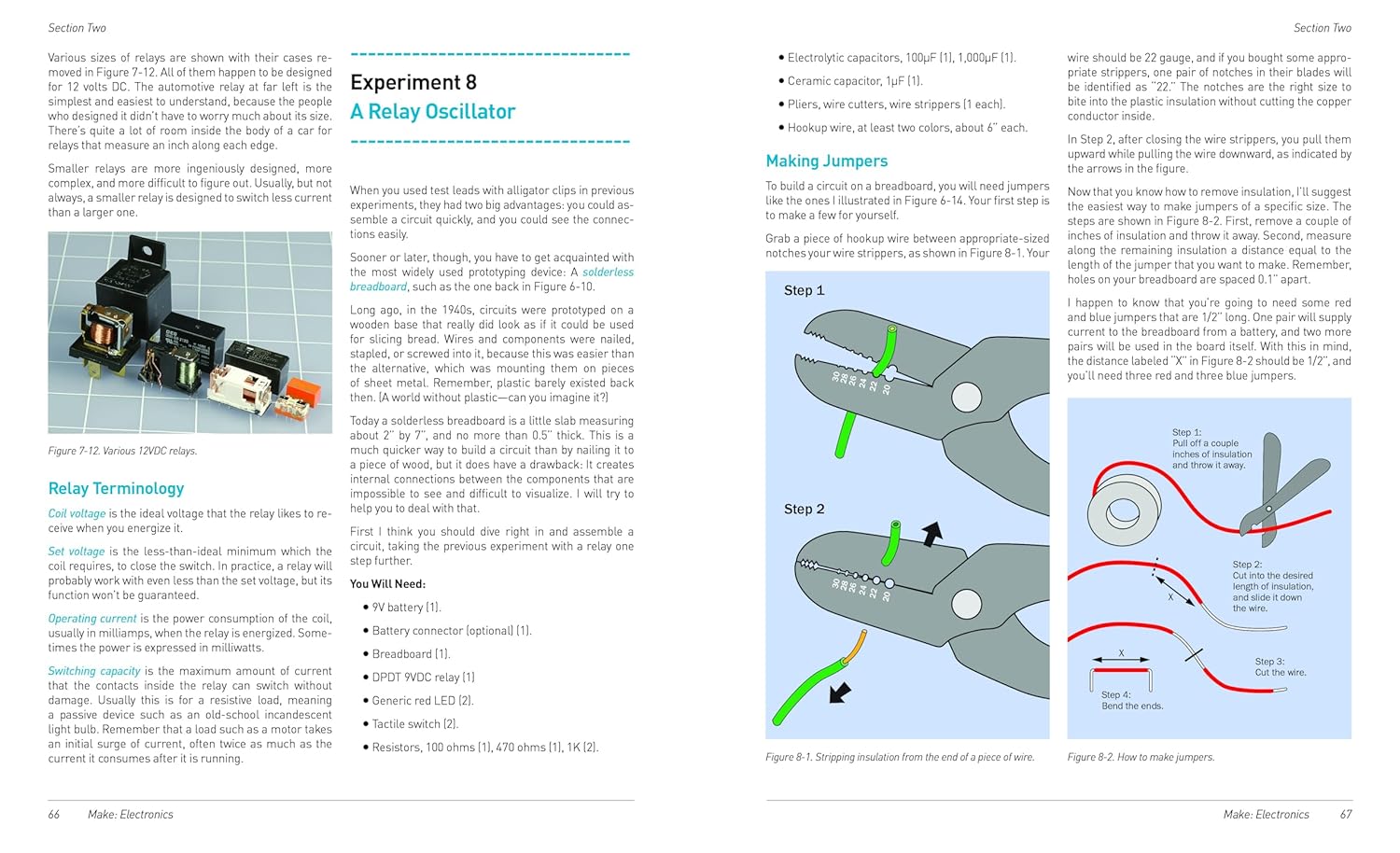 Section Two

Various sizes of relays are shown with their cases removed in Figure 7-12. All of them happen to be designed for 12 volts DC. The automotive relay at far left is the simplest and easiest to understand, because the people who designed it didn't have to worry much about its size. There's quite a lot of room inside the body of a car for relays that measure an inch along each edge.

Smaller relays are more ingeniously designed, more complex, and more difficult to figure out. Usually, but not always, a smaller relay is designed to switch less current than a larger one.

Figure 7-12. Various 12VDC relays.

Relay Terminology

Coil voltage is the ideal voltage that the relay likes to receive when you energize it.

Set voltage is the less-than-ideal minimum which the coil requires, to close the switch. In practice, a relay will probably work with even less than the set voltage, but its function won't be guaranteed.

Operating current is the power consumption of the coil, usually in milliamps, when the relay is energized. Sometimes the power is expressed in milliwatts.

Switching capacity is the maximum amount of current that the contacts inside the relay can switch without damage. Usually this is for a resistive load, meaning a passive device such as an old-school incandescent light bulb. Remember that a load such as a motor takes an initial surge of current, often twice as much as the current it consumes after it is running.

Experiment 8
A Relay Oscillator

When you used test leads with alligator clips in previous experiments, they had two big advantages: you could assemble a circuit quickly, and you could see the connections easily.

Sooner or later, though, you have to get acquainted with the most widely used prototyping device: A solderless breadboard, such as the one back in Figure 6-10.

Long ago, in the 1940s, circuits were prototyped on a wooden base that really did look as if it could be used for slicing bread. Wires and components were nailed, stapled, or screwed into it, because this was easier than the alternative, which was mounting them on pieces of sheet metal. Remember, plastic barely existed back then. (A world without plastic—can you imagine it?)

Today a solderless breadboard is a little slab measuring about 2" by 7", and no more than 0.5" thick. This is a much quicker way to build a circuit than by nailing it to a piece of wood, but it does have a drawback: It creates internal connections between the components that are impossible to see and difficult to visualize. I will try to help you to deal with that.

First I think you should dive right in and assemble a circuit, taking the previous experiment with a relay one step further.

You Will Need:

• 9V battery (1).
• Battery connector (optional) (1).
• Breadboard (1).
• DPDT 9VDC relay (1)
• Generic red LED (2).
• Tactile switch (2).
• Resistors, 100 ohms (1), 470 ohms (1), 1K (2).

66 Make: Electronics

Section Two

• Electrolytic capacitors, 100μF (1), 1,000μF (1).
• Ceramic capacitor, 1μF (1).
• Pliers, wire cutters, wire strippers (1 each).
• Hookup wire, at least two colors, about 6" each.

Making Jumpers

To build a circuit on a breadboard, you will need jumpers like the ones I illustrated in Figure 6-14. Your first step is to make a few for yourself.

Grab a piece of hookup wire between appropriate-sized notches your wire strippers, as shown in Figure 8-1. Your

Step 1
30 28 26 24 22 20
Step 2
30 28 26 24 22 20

Figure 8-1. Stripping insulation from the end of a piece of wire.

wire should be 22 gauge, and if you bought some appropriate strippers, one pair of notches in their blades will be identified as "22." The notches are the right size to bite into the plastic insulation without cutting the copper conductor inside.

In Step 2, after closing the wire strippers, you pull them upward while pulling the wire downward, as indicated by the arrows in the figure.

Now that you know how to remove insulation, I'll suggest the easiest way to make jumpers of a specific size. The steps are shown in Figure 8-2. First, remove a couple of inches of insulation and throw it away. Second, measure along the remaining insulation a distance equal to the length of the jumper that you want to make. Remember, holes on your breadboard are spaced 0.1" apart.

I happen to know that you're going to need some red and blue jumpers that are 1/2" long. One pair will supply current to the breadboard from a battery, and two more pairs will be used in the board itself. With this in mind, the distance labeled "X" in Figure 8-2 should be 1/2", and you'll need three red and three blue jumpers.

Step 1:
Pull off a couple inches of insulation and throw it away.
Step 2:
Cut into the desired length of insulation, and slide it down the wire.
X
X
Step 3:
Cut the wire.
Step 4:
Bend the ends.

Figure 8-2. How to make jumpers.

Make: Electronics 67