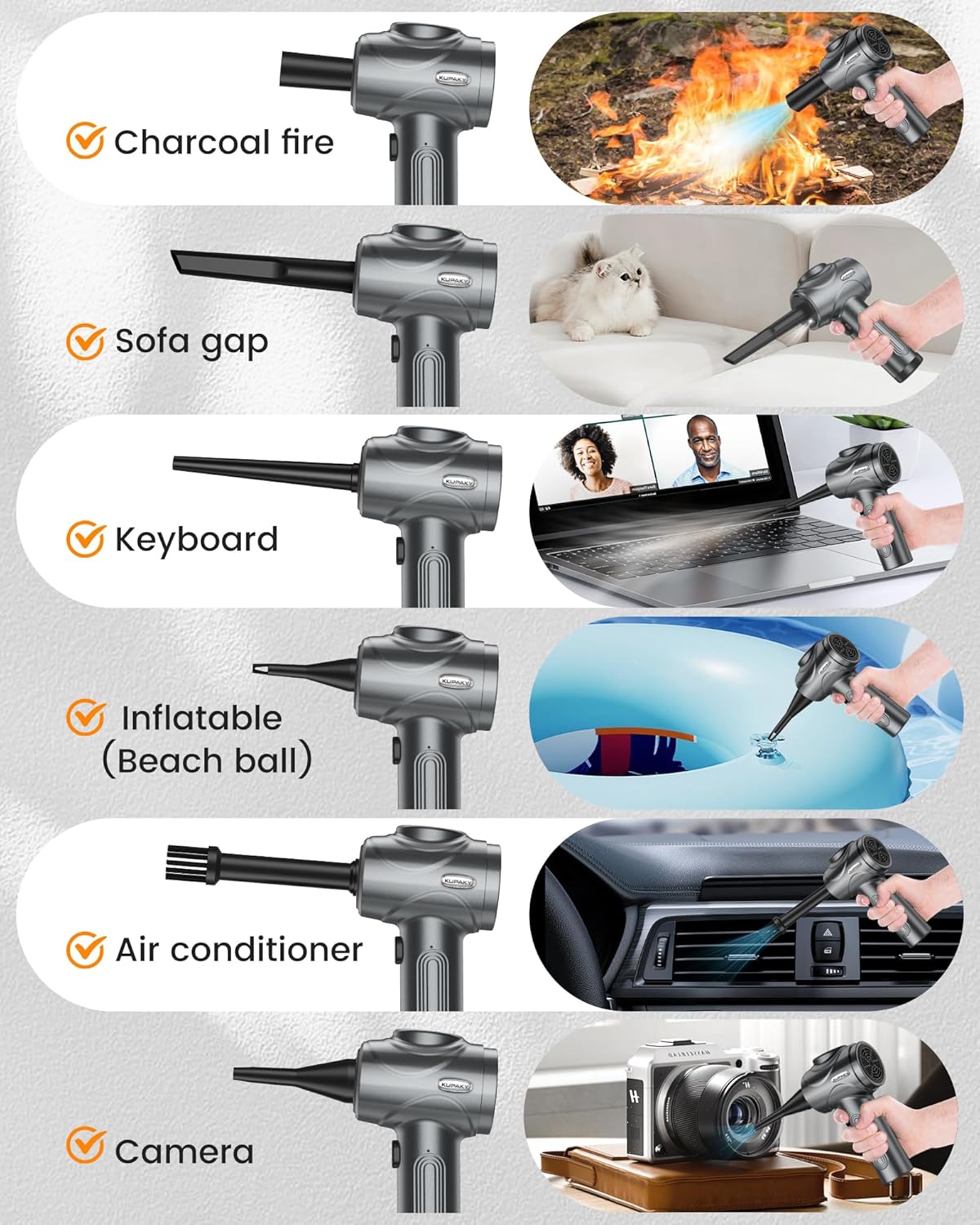 KUPAKY

Charcoal fire

KUPAKY

Sofa gap

KUPAKY

Keyboard

KUPAKY

Inflatable (Beach ball)

KUPAKY

Air conditioner

KUPAKY

Camera

HASSELBLAD