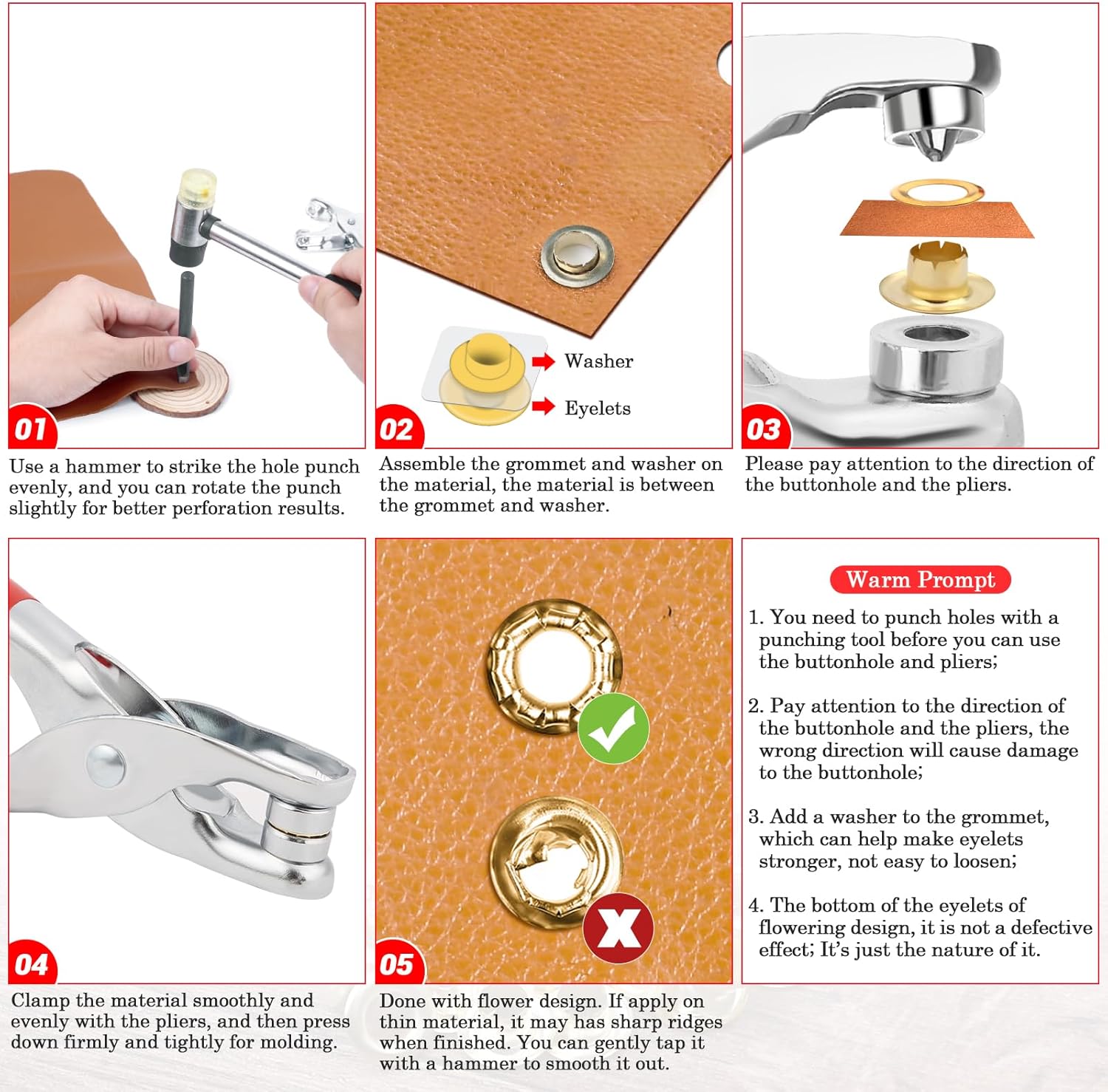 01

Use a hammer to strike the hole punch evenly, and you can rotate the punch slightly for better perforation results.

Washer

Eyelets

02

Assemble the grommet and washer on the material, the material is between the grommet and washer.

03

Please pay attention to the direction of the buttonhole and the pliers.

04

Clamp the material smoothly and evenly with the pliers, and then press down firmly and tightly for molding.

05

Done with flower design. If apply on thin material, it may has sharp ridges when finished. You can gently tap it with a hammer to smooth it out.

Warm Prompt

1. You need to punch holes with a punching tool before you can use the buttonhole and pliers;

2. Pay attention to the direction of the buttonhole and the pliers, the wrong direction will cause damage to the buttonhole;

3. Add a washer to the grommet, which can help make eyelets stronger, not easy to loosen;

4. The bottom of the eyelets of flowering design, it is not a defective effect; It's just the nature of it.