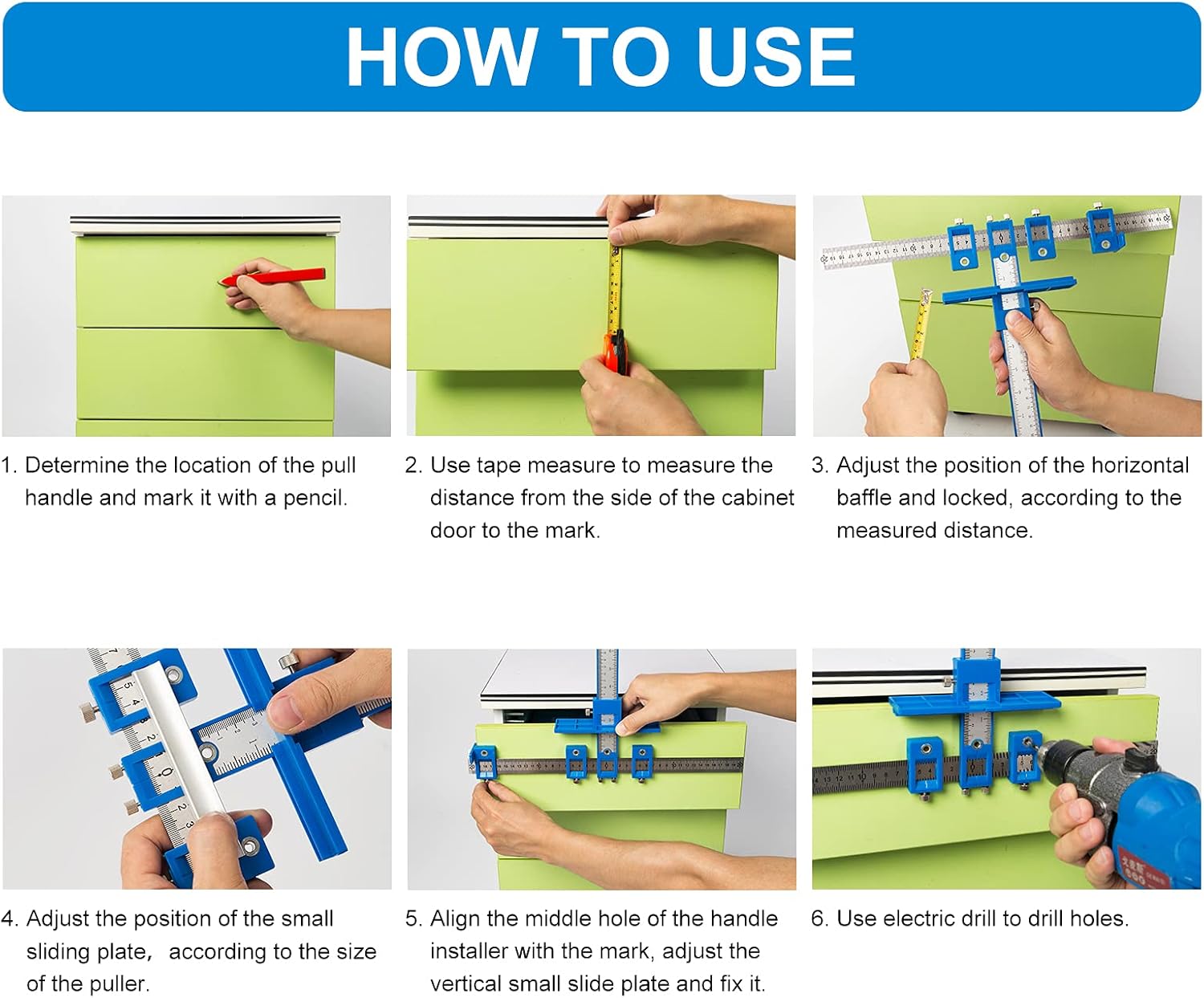 HOW TO USE

1. Determine the location of the pull handle and mark it with a pencil.

2. Use tape measure to measure the distance from the side of the cabinet door to the mark.

3. Adjust the position of the horizontal baffle and locked, according to the measured distance.

4. Adjust the position of the small sliding plate, according to the size of the puller.

5. Align the middle hole of the handle installer with the mark, adjust the vertical small slide plate and fix it.

6. Use electric drill to drill holes.