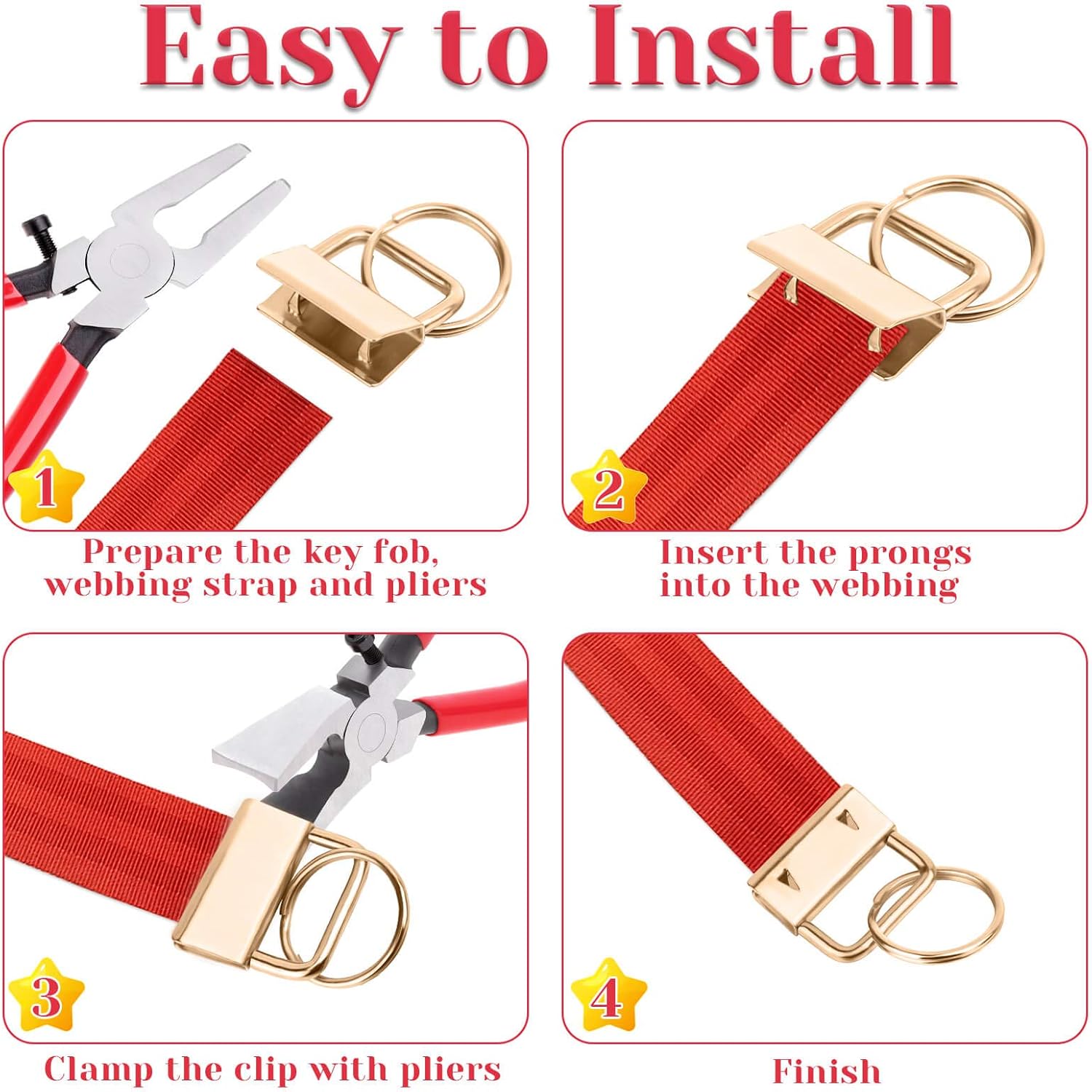 Easy to Install

1

Prepare the key fob, webbing strap and pliers

2

Insert the prongs into the webbing

3

Clamp the clip with pliers

4

Finish