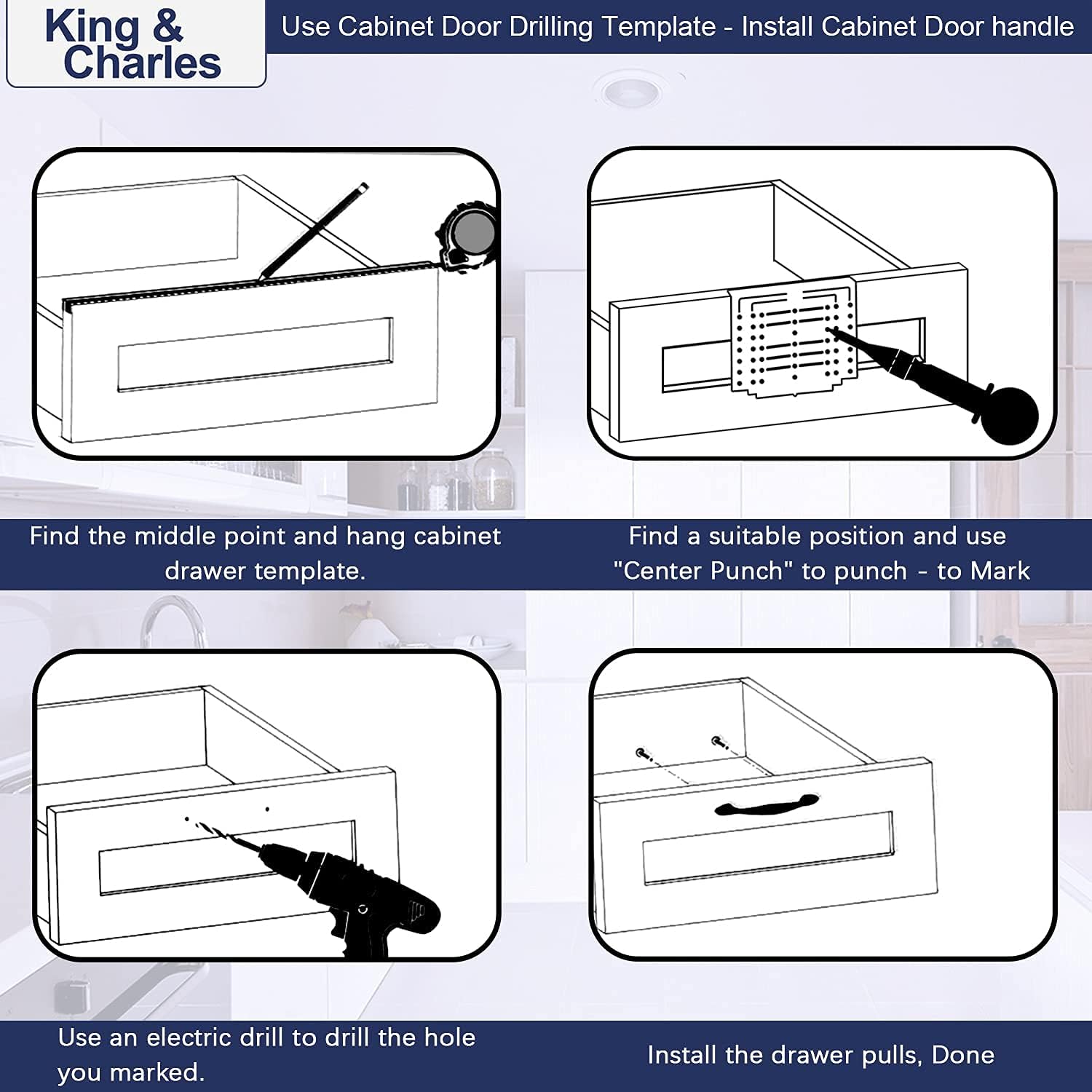 King & Charles

Use Cabinet Door Drilling Template - Install Cabinet Door handle

Find the middle point and hang cabinet drawer template.

Find a suitable position and use "Center Punch" to punch - to Mark

Use an electric drill to drill the hole you marked.

Install the drawer pulls, Done