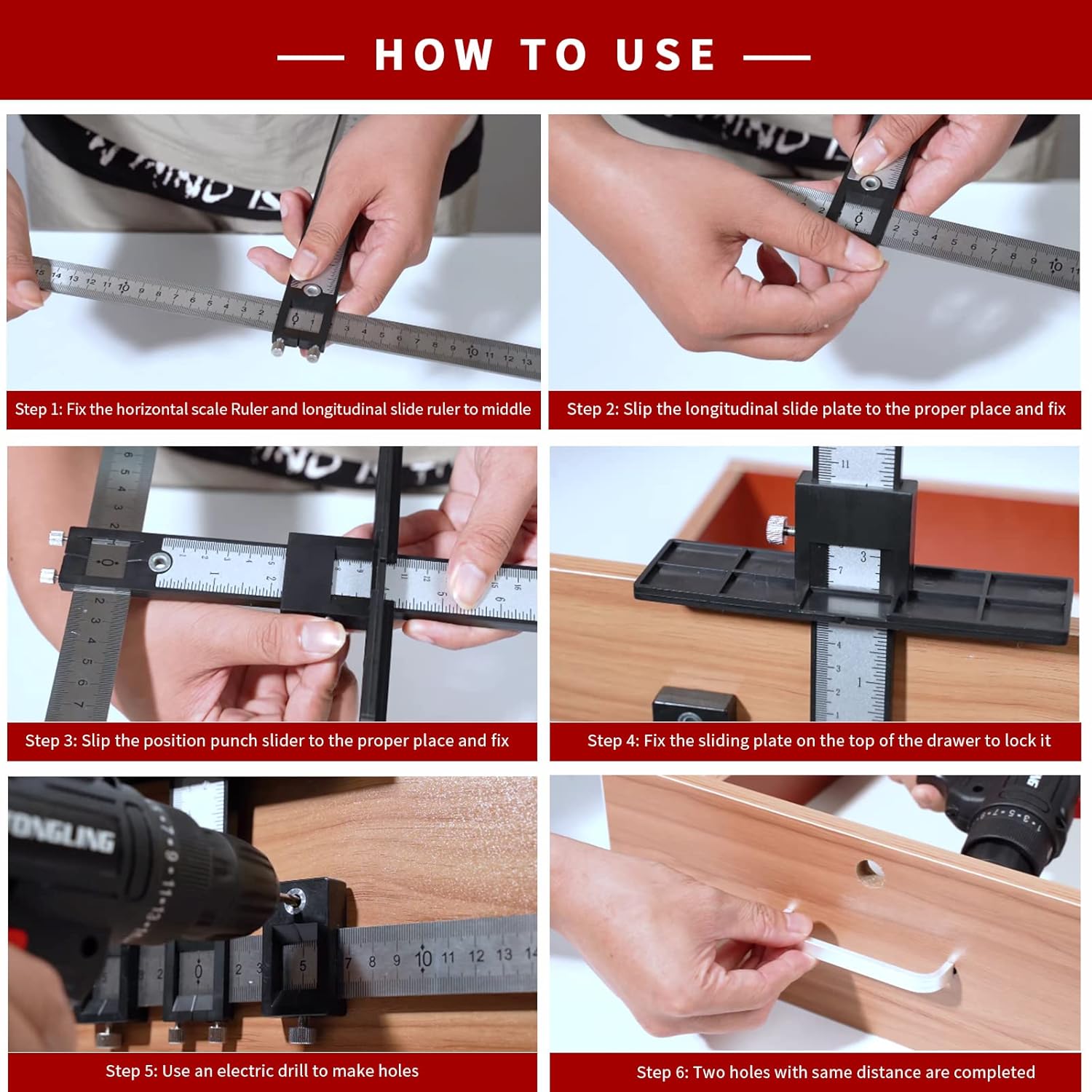 HOW TO USE

Step 1: Fix the horizontal scale Ruler and longitudinal slide ruler to middle

Step 2: Slip the longitudinal slide plate to the proper place and fix

Step 3: Slip the position punch slider to the proper place and fix

Step 4: Fix the sliding plate on the top of the drawer to lock it

Step 5: Use an electric drill to make holes

Step 6: Two holes with same distance are completed