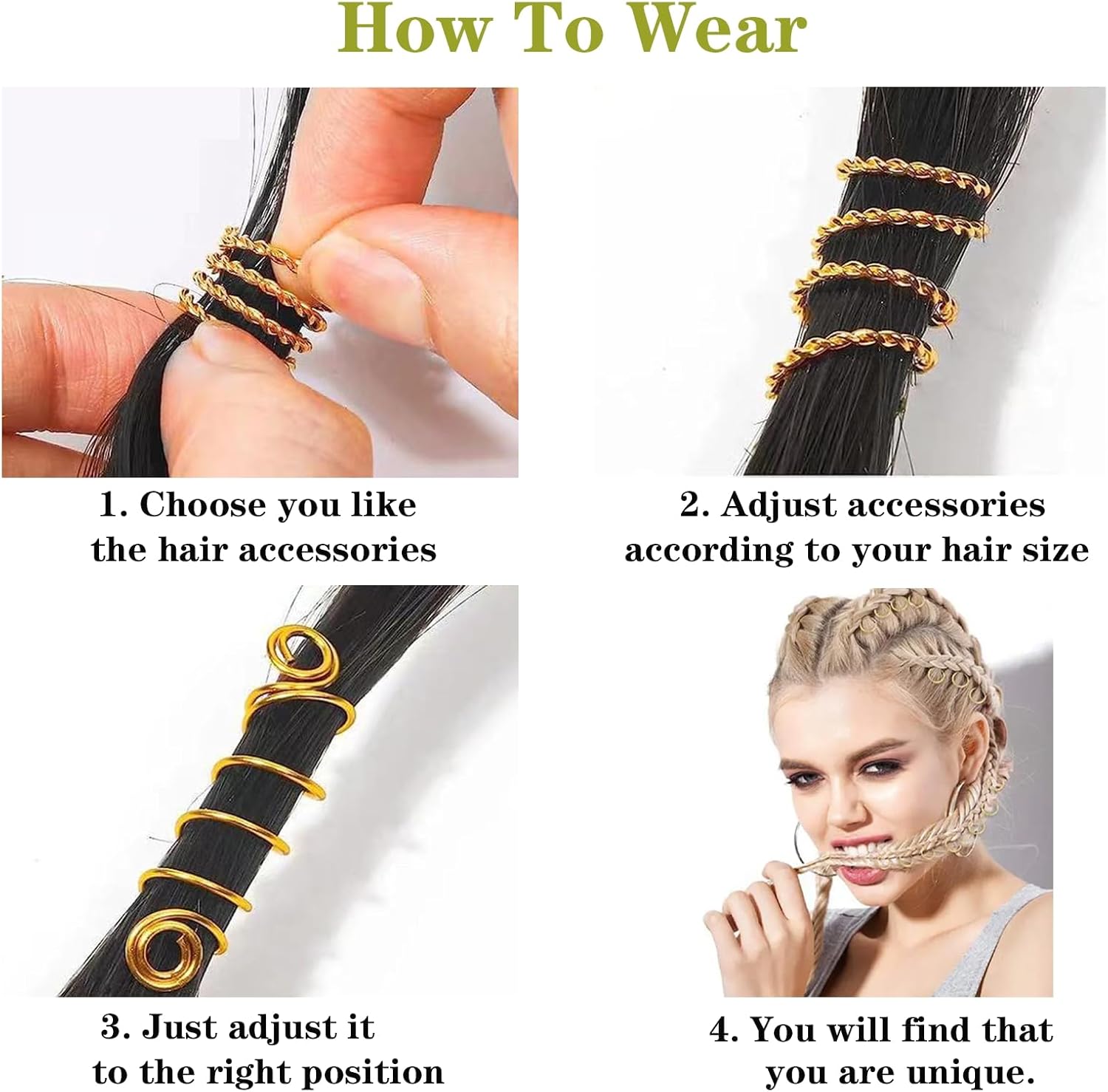 How To Wear

1. Choose you like the hair accessories

2. Adjust accessories according to your hair size

3. Just adjust it to the right position

4. You will find that you are unique.