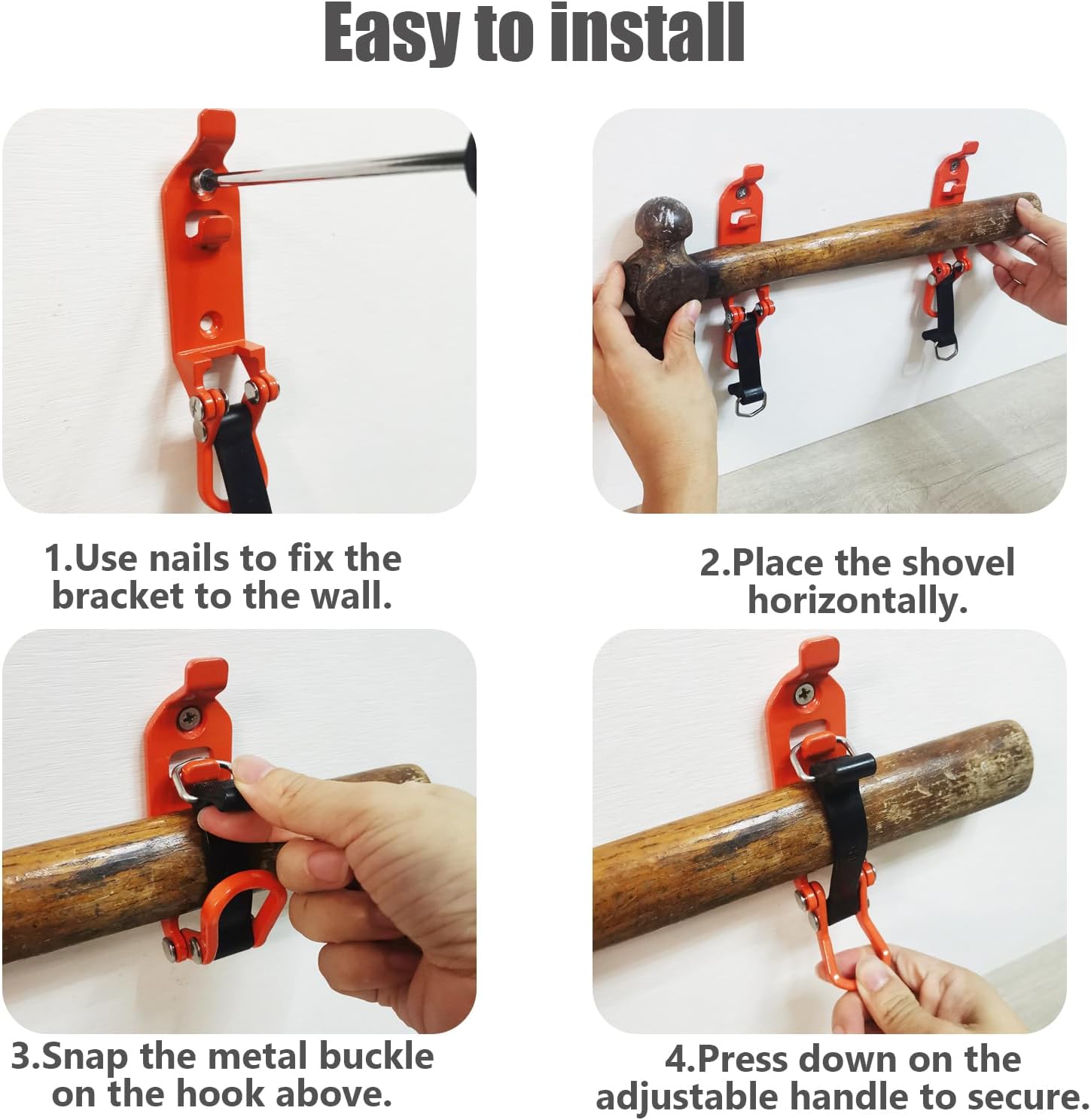 Easy to install

1.Use nails to fix the bracket to the wall.

2.Place the shovel horizontally.

3.Snap the metal buckle on the hook above.

4.Press down on the adjustable handle to secure.