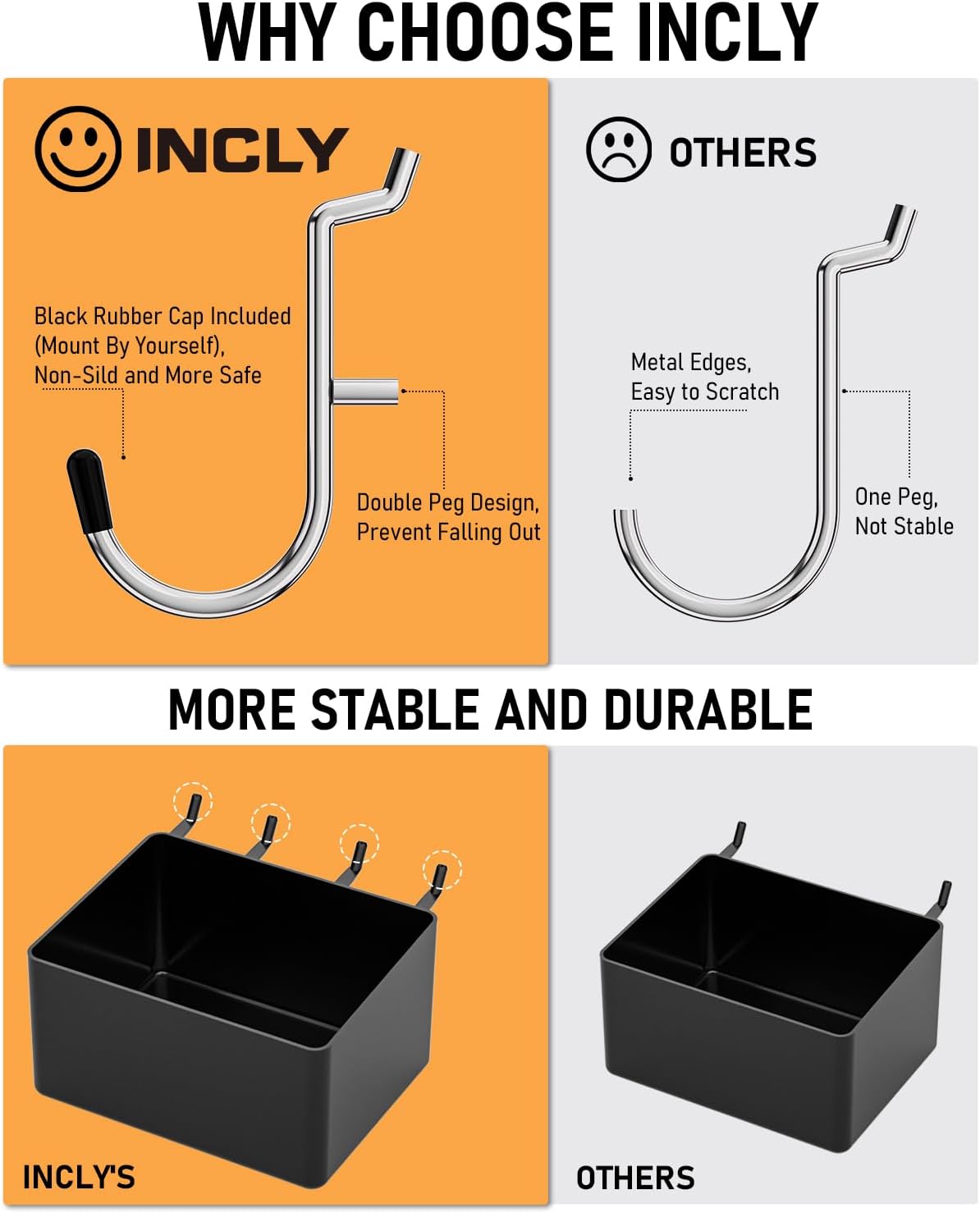 WHY CHOOSE INCLY

INCLY

Black Rubber Cap Included (Mount By Yourself), Non-Sild and More Safe

Double Peg Design, Prevent Falling Out

OTHERS

Metal Edges, Easy to Scratch

One Peg, Not Stable

MORE STABLE AND DURABLE

INCLY'S

OTHERS