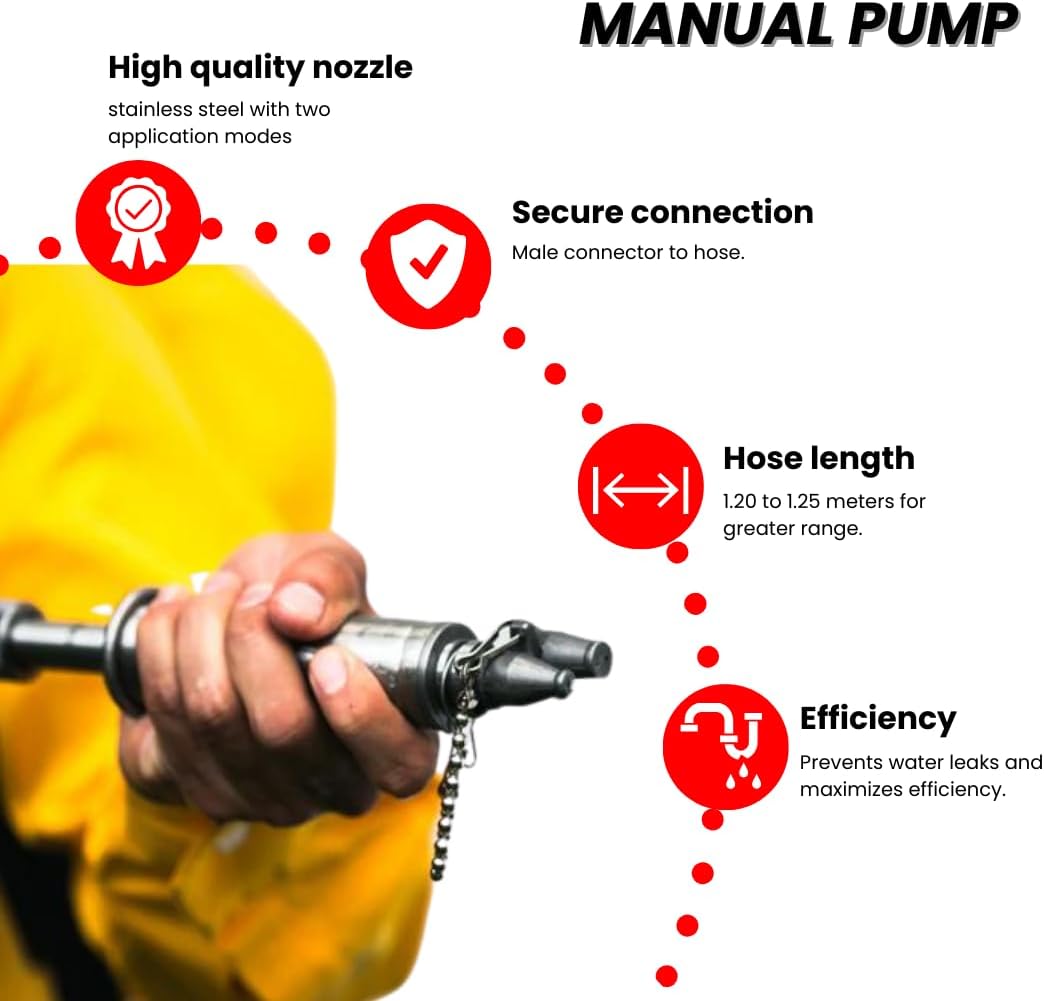 MANUAL PUMP

High quality nozzle
stainless steel with two application modes

Secure connection
Male connector to hose.

Hose length
1.20 to 1.25 meters for greater range.

Efficiency
Prevents water leaks and maximizes efficiency.